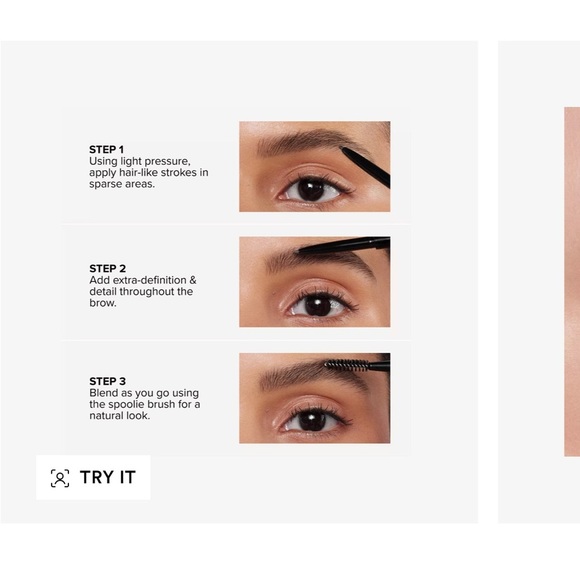 STEP 1
Using light pressure, apply hair-like strokes in sparse areas.

STEP 2
Add extra-definition & detail throughout the brow.

STEP 3
Blend as you go using the spoolie brush for a natural look.

TRY IT